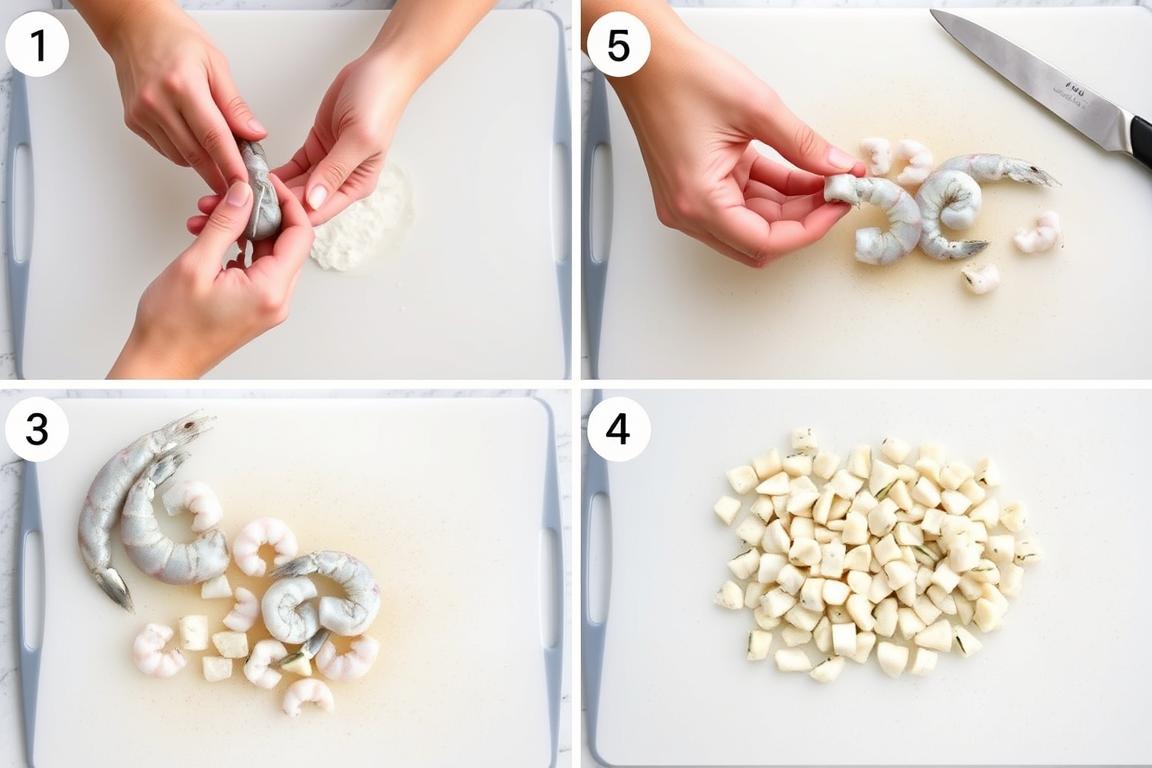 1

5

3

4